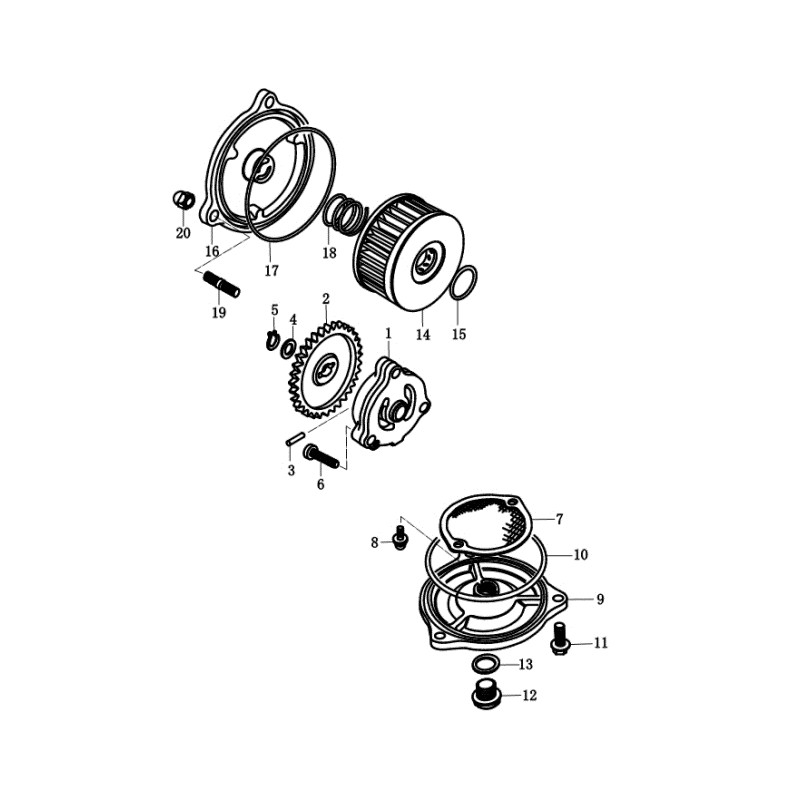 20
16
17
18
19
14
15
5
4
2
1
3
6
7
8
10
9
11
13
12