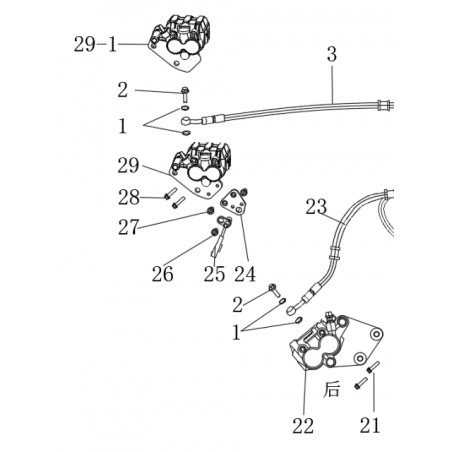 29-1
3
2
1
29
28
27
26
25
24
23
2
1
后
22
21