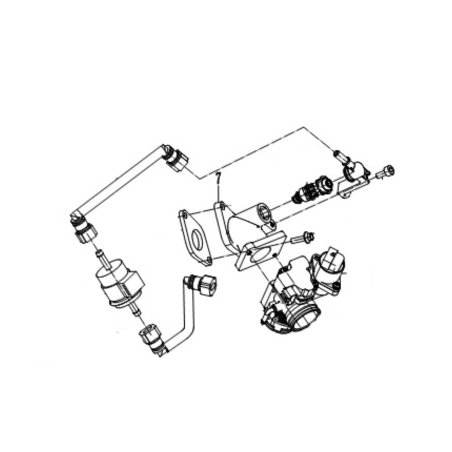 7