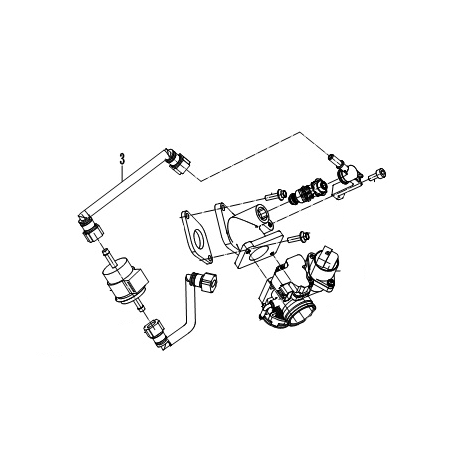 3