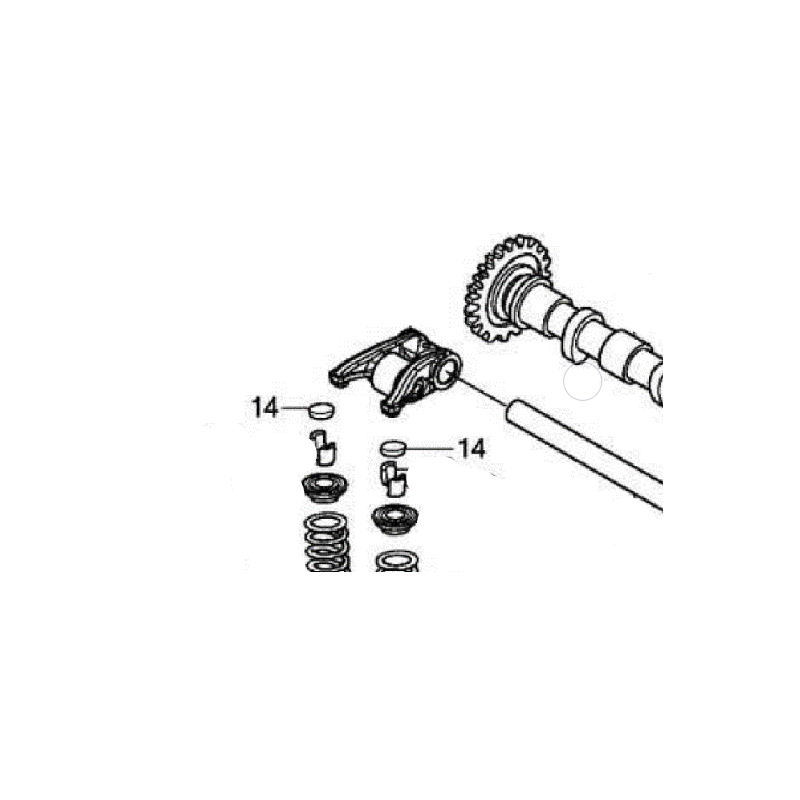 14
14