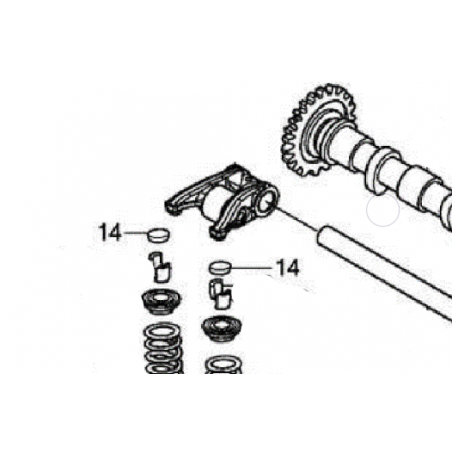 14

14