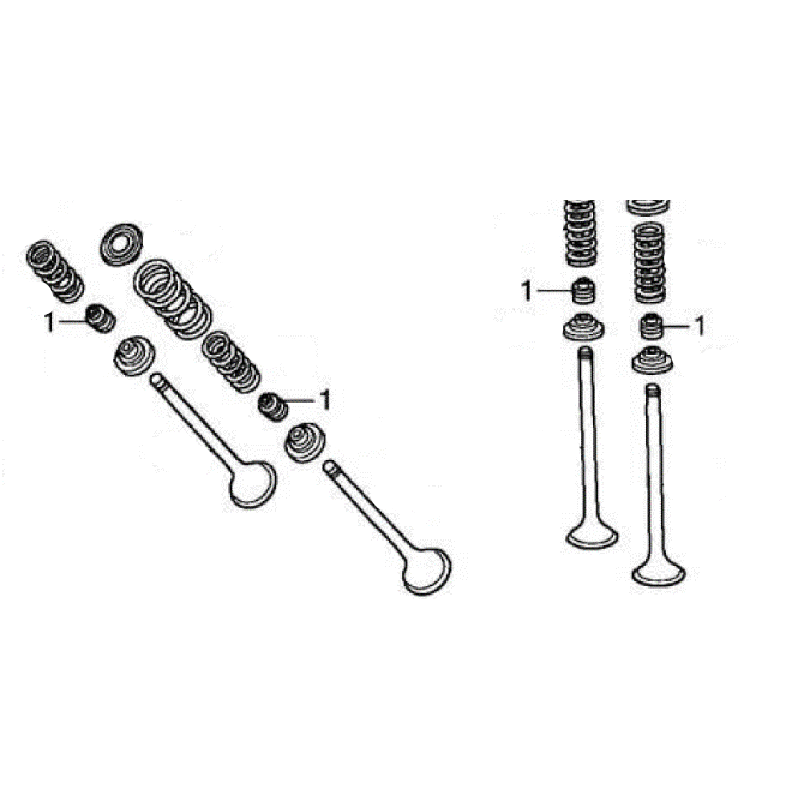 1
1
1
1