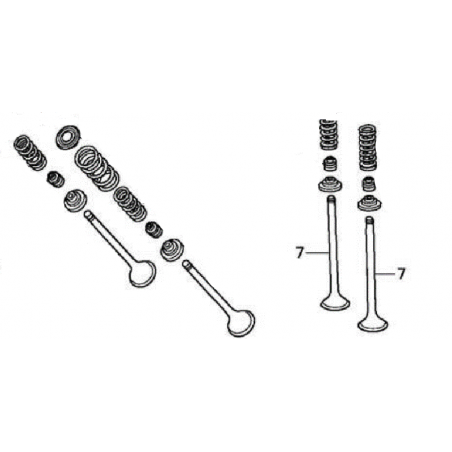 7
7