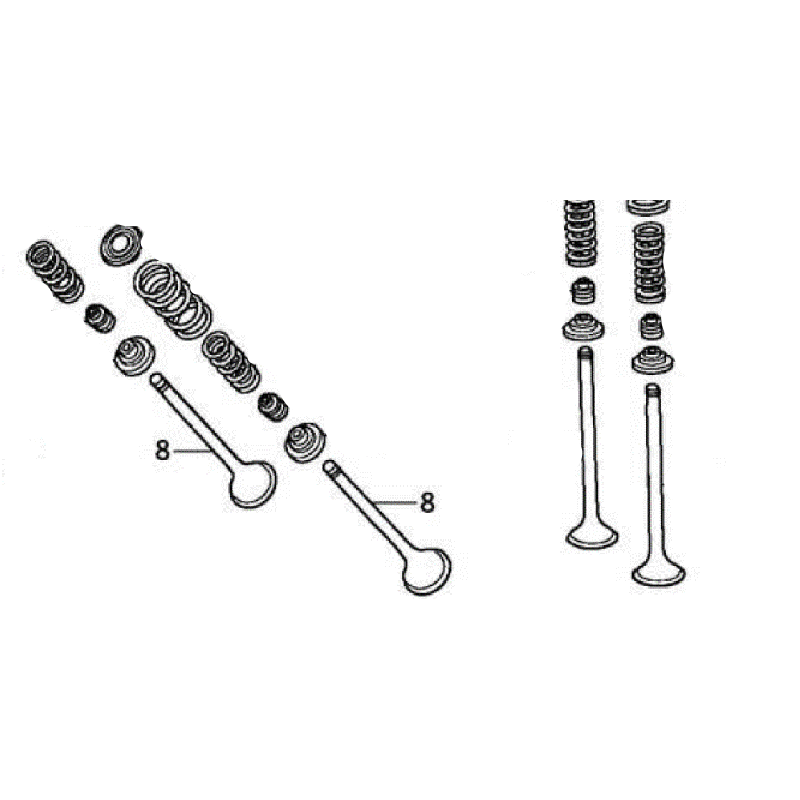 8

8