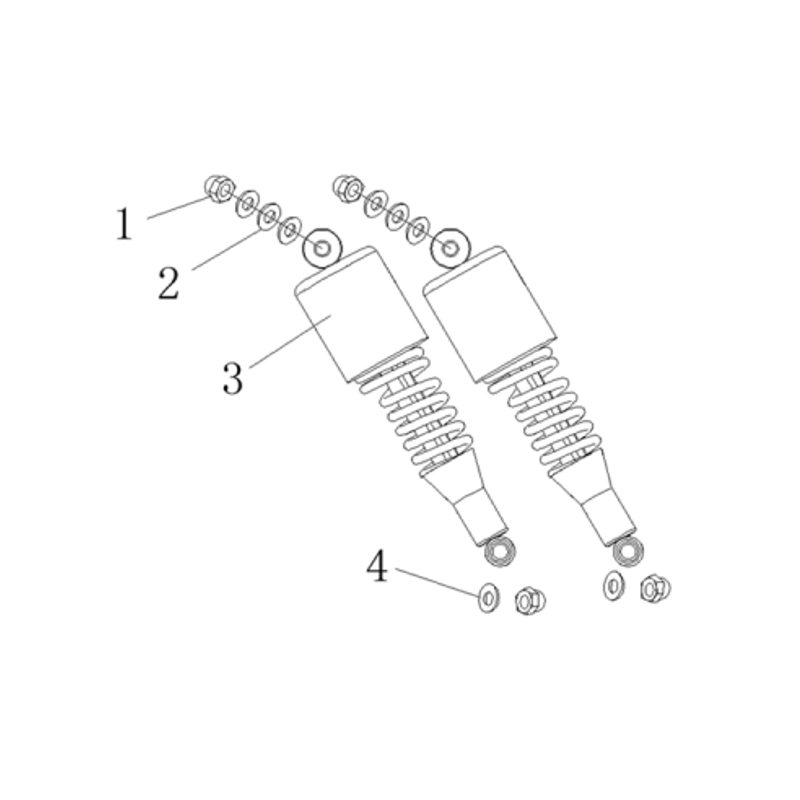 1
2
3
4