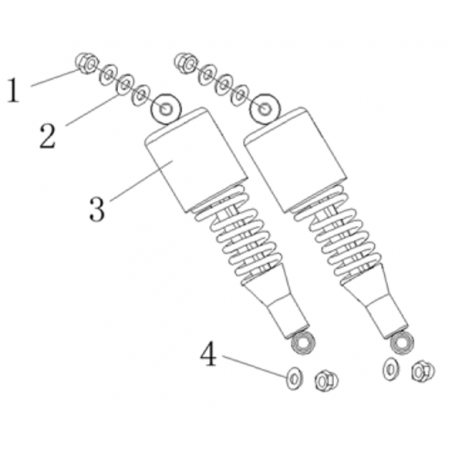 1
2
3
4